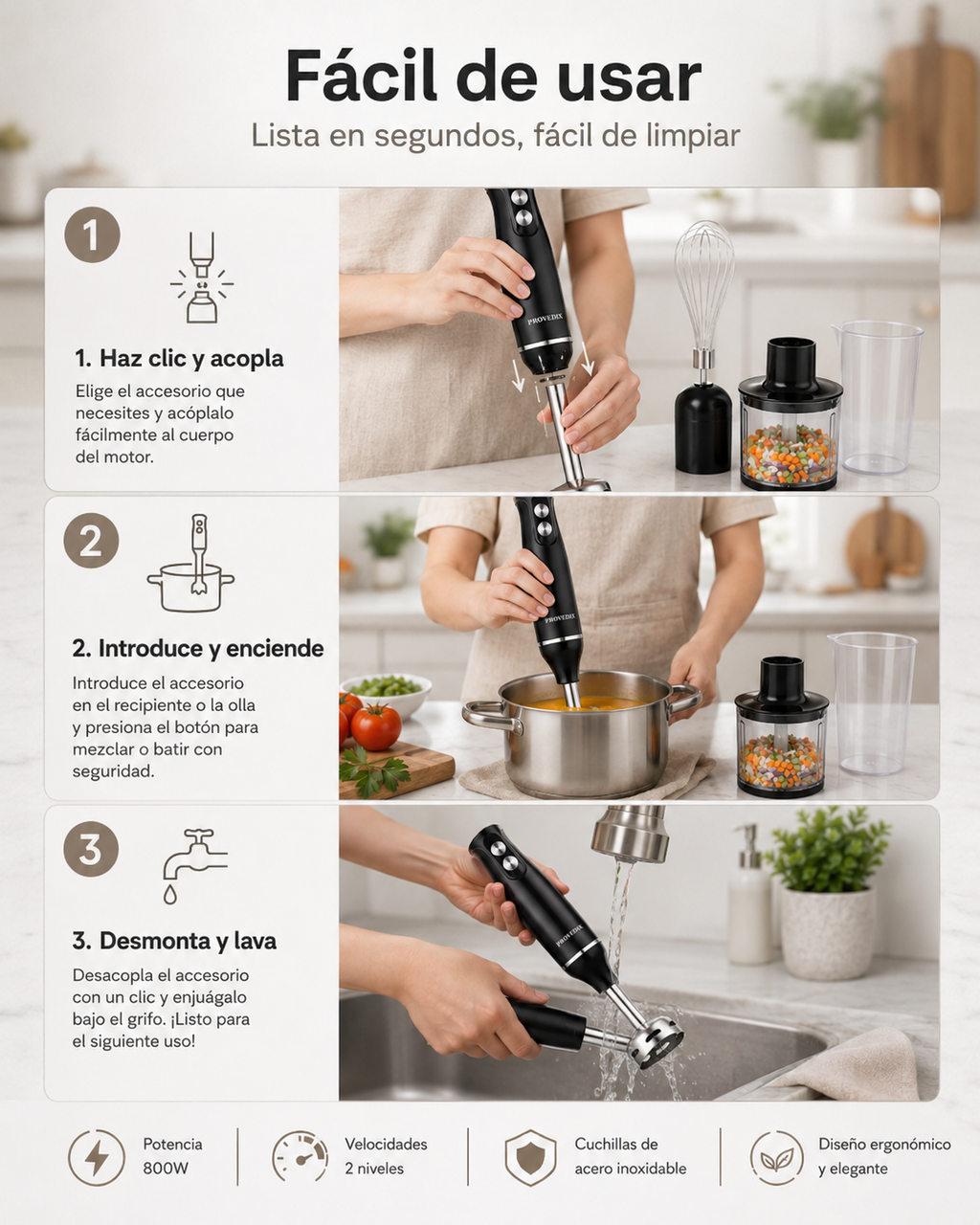 Fácil de usar

Lista en segundos, fácil de limpiar

1

1. Haz clic y acopla

Elige el accesorio que necesites y acóplalo fácilmente al cuerpo del motor.

PROVEDIX

2

2. Introduce y enciende

Introduce el accesorio en el recipiente o la olla y presiona el botón para mezclar o batir con seguridad.

PROVEDIX

3

3. Desmonta y lava

Desacopla el accesorio con un clic y enjuágalo bajo el grifo. ¡Listo para el siguiente uso!

PROVEDIX

Potencia 800W

Velocidades 2 niveles

Cuchillas de acero inoxidable

Diseño ergonómico y elegante